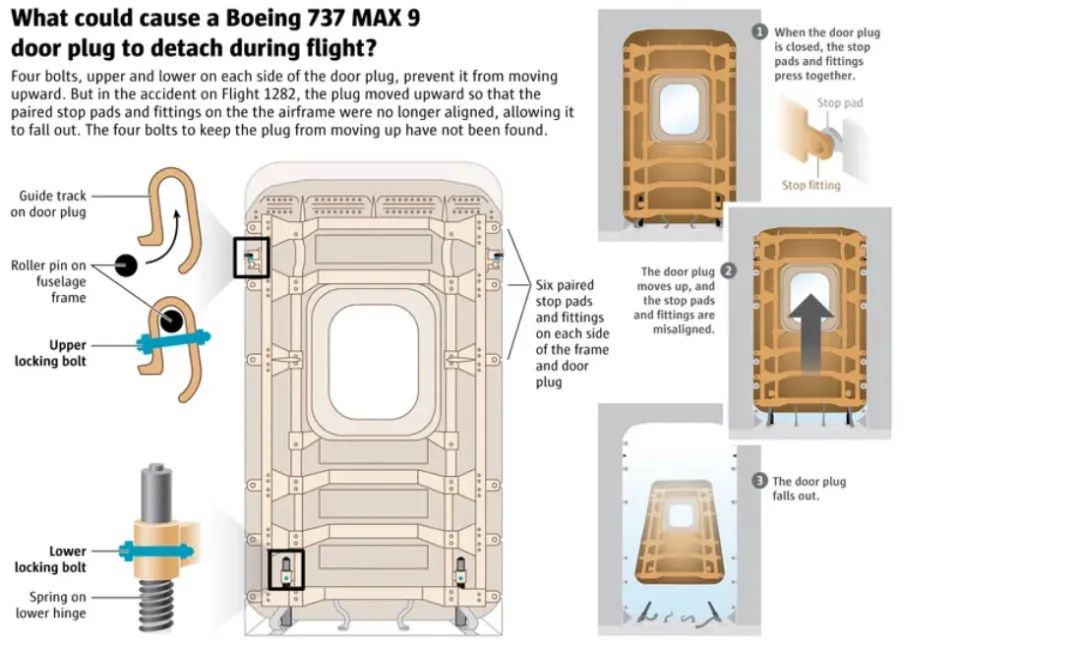 What could cause a Boeing 737 MAX 9 door plug to detach during flight?

Four bolts, upper and lower on each side of the door plug, prevent it from moving upward. But in the accident on Flight 1282, the plug moved upward so that the paired stop pads and fittings on the the airframe were no longer aligned, allowing it to fall out. The four bolts to keep the plug from moving up have not been found.

Guide track on door plug

Roller pin on fuselage frame

Upper locking bolt

Lower locking bolt

Spring on lower hinge

Six paired stop pads and fittings on each side of the frame and door plug

1 When the door plug is closed, the stop pads and fittings press together.

Stop pad

Stop fitting

2 The door plug moves up, and the stop pads and fittings are misaligned.

3 The door plug falls out.